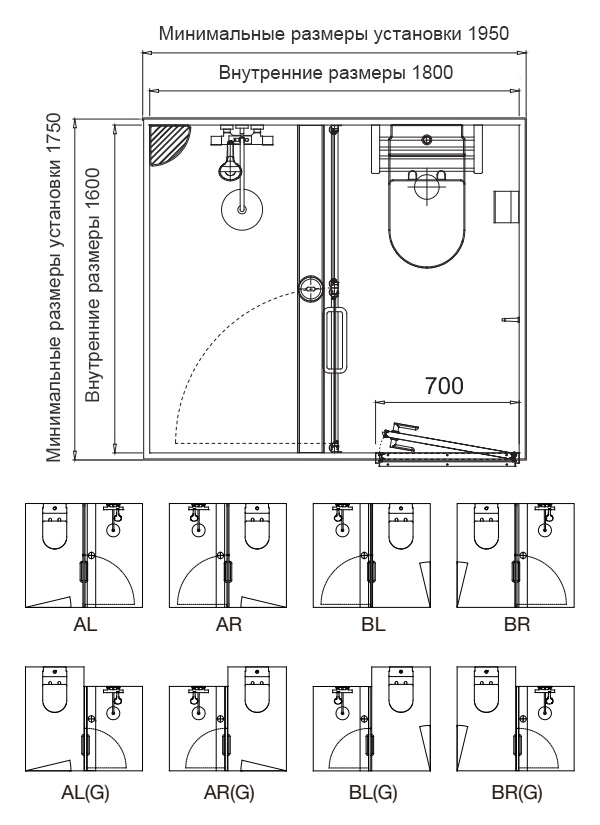 Минимальные размеры установки 1950

Внутренние размеры 1800

Минимальные размеры установки 1750

Внутренние размеры 1600

700

AL

AR

BL

BR

AL(G)

AR(G)

BL(G)

BR(G)